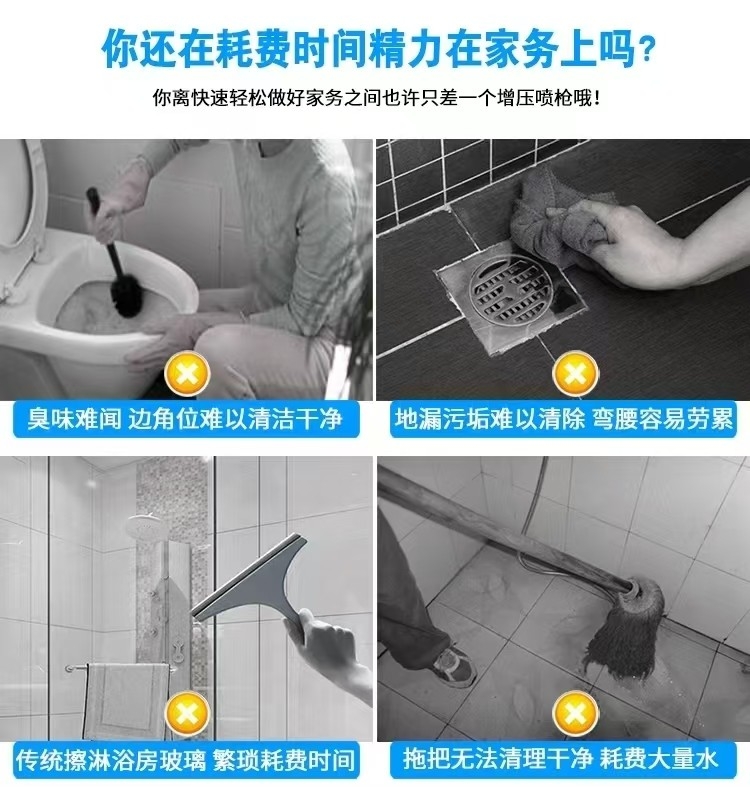 你还在耗费时间精力在家务上吗？

你离快速轻松做好家务之间也许只差一个增压喷枪哦！

臭味难闻 边角位难以清洁干净

地漏污垢难以清除 弯腰容易劳累

传统擦淋浴房玻璃 繁琐耗费时间

拖把无法清理干净 耗费大量水