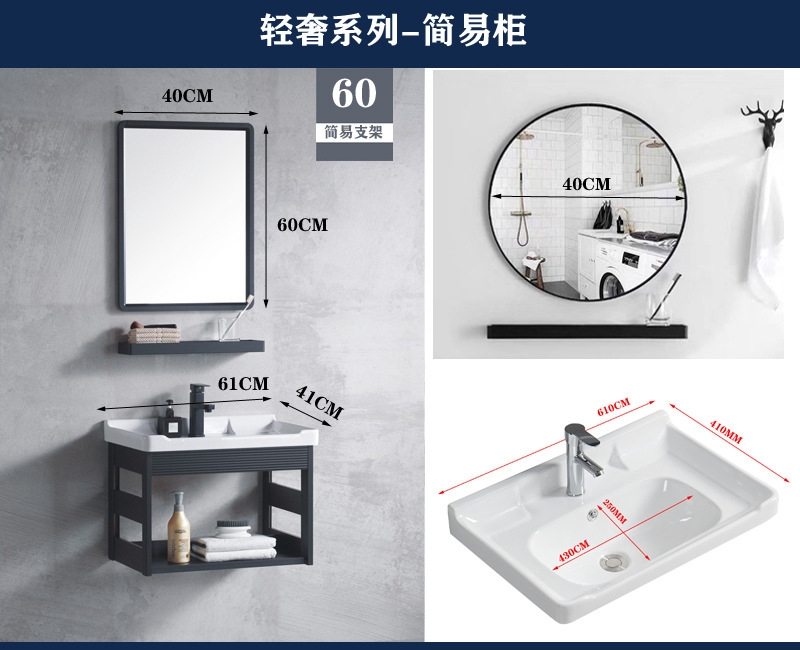 轻奢系列–简易柜

40CM

60
简易支架

60CM

61CM
41CM

40CM

610CM
410MM
250MM
430CM