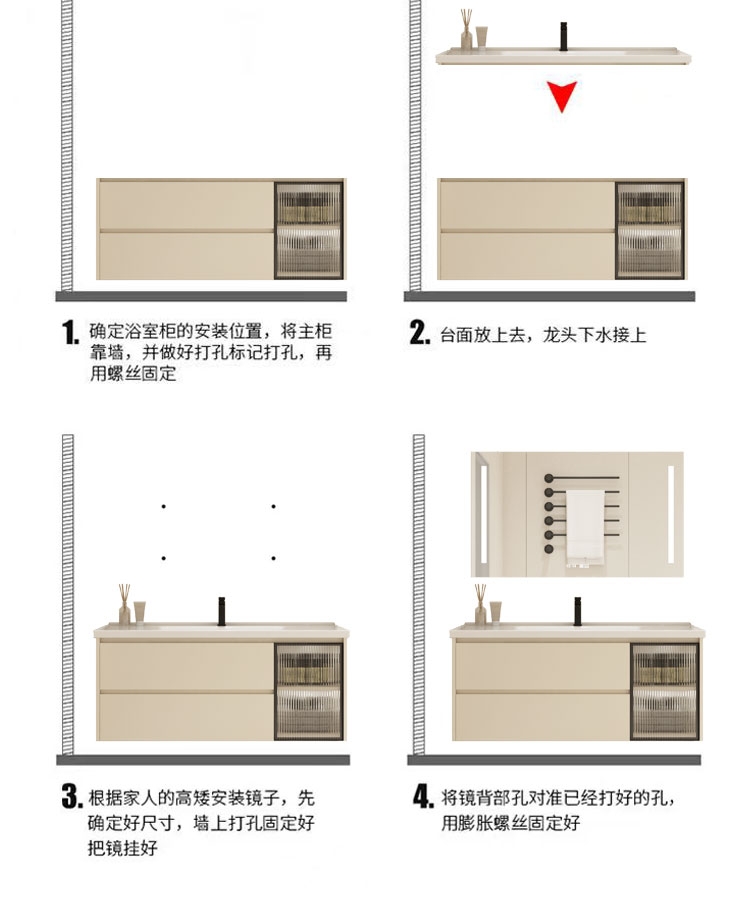 1. 确定浴室柜的安装位置，将主柜靠墙，并做好打孔标记打孔，再用螺丝固定

2. 台面放上去，龙头下水接上

3. 根据家人的高矮安装镜子，先确定好尺寸，墙上打孔固定好把镜挂好

4. 将镜背部孔对准已经打好的孔，用膨胀螺丝固定好