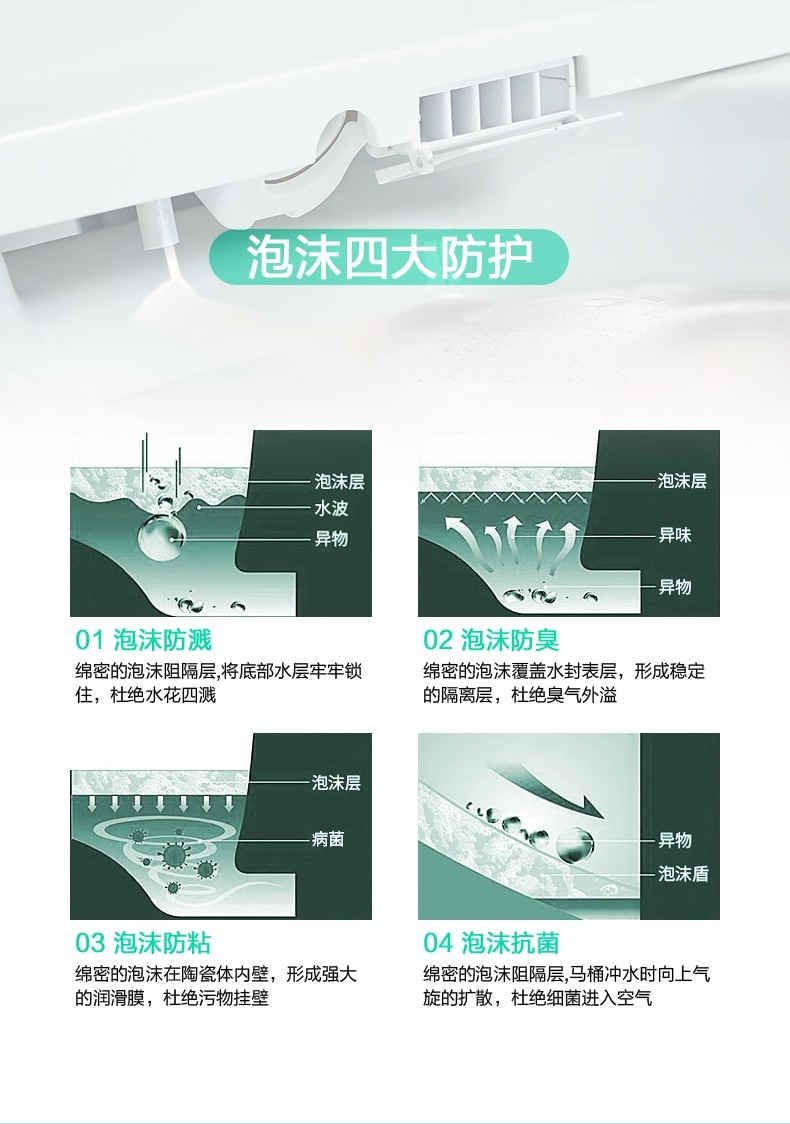 泡沫四大防护

泡沫层
水波
异物

01 泡沫防溅
绵密的泡沫阻隔层,将底部水层牢牢锁住，杜绝水花四溅

泡沫层
异味
异物

02 泡沫防臭
绵密的泡沫覆盖水封表层，形成稳定的隔离层，杜绝臭气外溢

泡沫层
病菌

03 泡沫防粘
绵密的泡沫在陶瓷体内壁，形成强大的润滑膜，杜绝污物挂壁

异物
泡沫盾

04 泡沫抗菌
绵密的泡沫阻隔层,马桶冲水时向上气旋的扩散，杜绝细菌进入空气